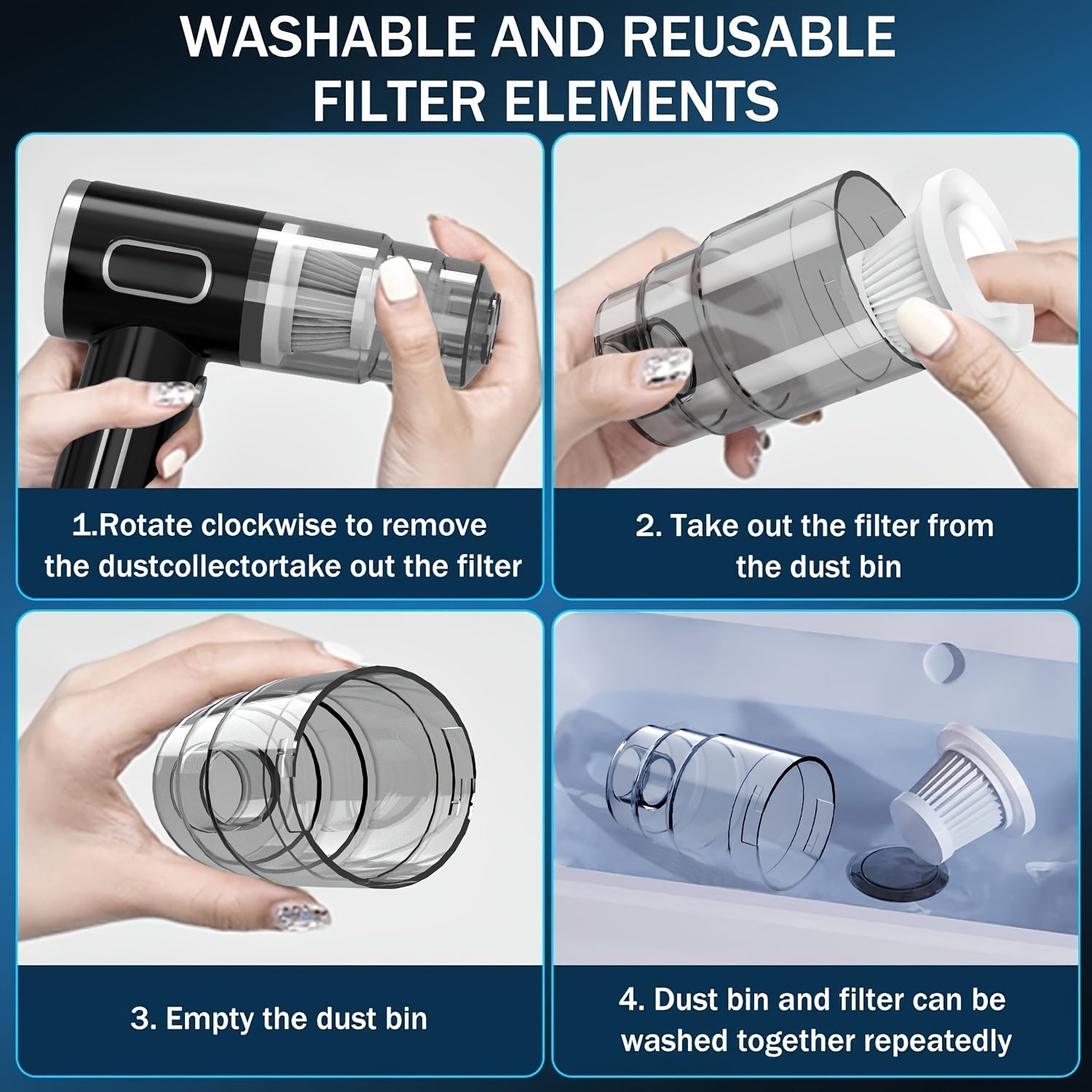 WASHABLE AND REUSABLE FILTER ELEMENTS

1.Rotate clockwise to remove the dustcollectortake out the filter

2. Take out the filter from the dust bin

3. Empty the dust bin

4. Dust bin and filter can be washed together repeatedly