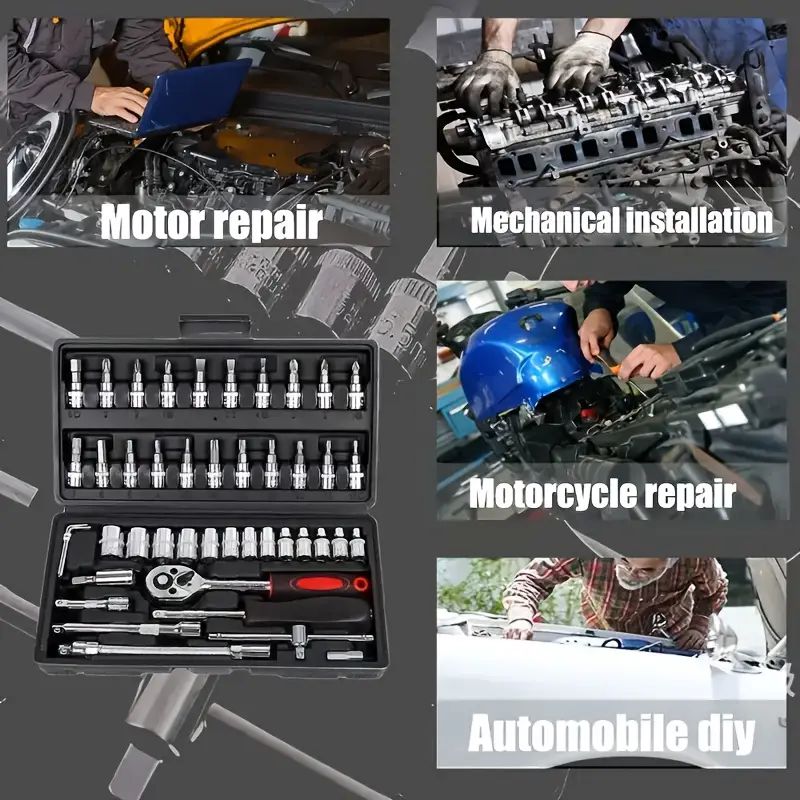 Motor repair

Mechanical installation

Motorcycle repair

Automobile diy